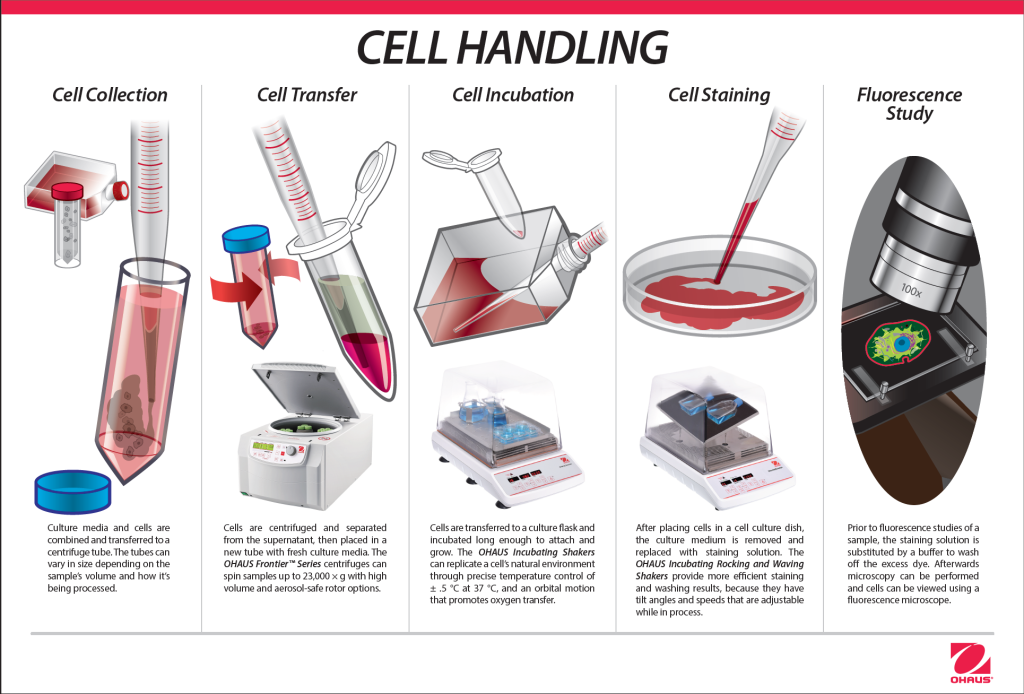 CELL HANDLING

Cell Collection

Culture media and cells are combined and transferred to a centrifuge tube. The tubes can vary in size depending on the sample's volume and how it's being processed.

Cell Transfer

Cells are centrifuged and separated from the supernatant, then placed in a new tube with fresh culture media. The OHAUS Frontier™ Series centrifuges can spin samples up to 23,000 × g with high volume and aerosol-safe rotor options.

Cell Incubation

Cells are transferred to a culture flask and incubated long enough to attach and grow. The OHAUS Incubating Shakers can replicate a cell's natural environment through precise temperature control of ± .5 °C at 37 °C, and an orbital motion that promotes oxygen transfer.

Cell Staining

After placing cells in a cell culture dish, the culture medium is removed and replaced with staining solution. The OHAUS Incubating Rocking and Waving Shakers provide more efficient staining and washing results, because they have tilt angles and speeds that are adjustable while in process.

Fluorescence Study

100x

Prior to fluorescence studies of a sample, the staining solution is substituted by a buffer to wash off the excess dye. Afterwards microscopy can be performed and cells can be viewed using a fluorescence microscope.

OHAUS